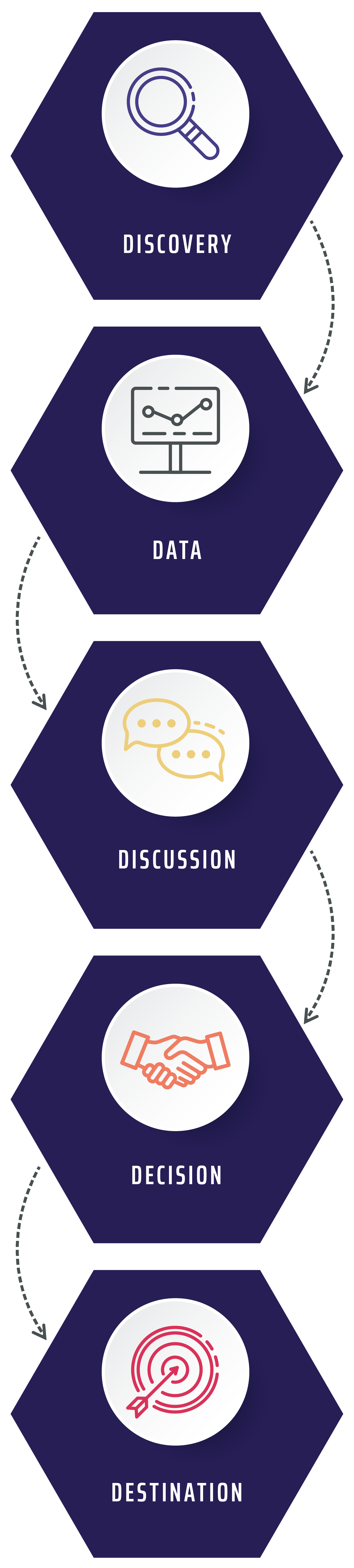 DISCOVERY

DATA

DISCUSSION

DECISION

DESTINATION