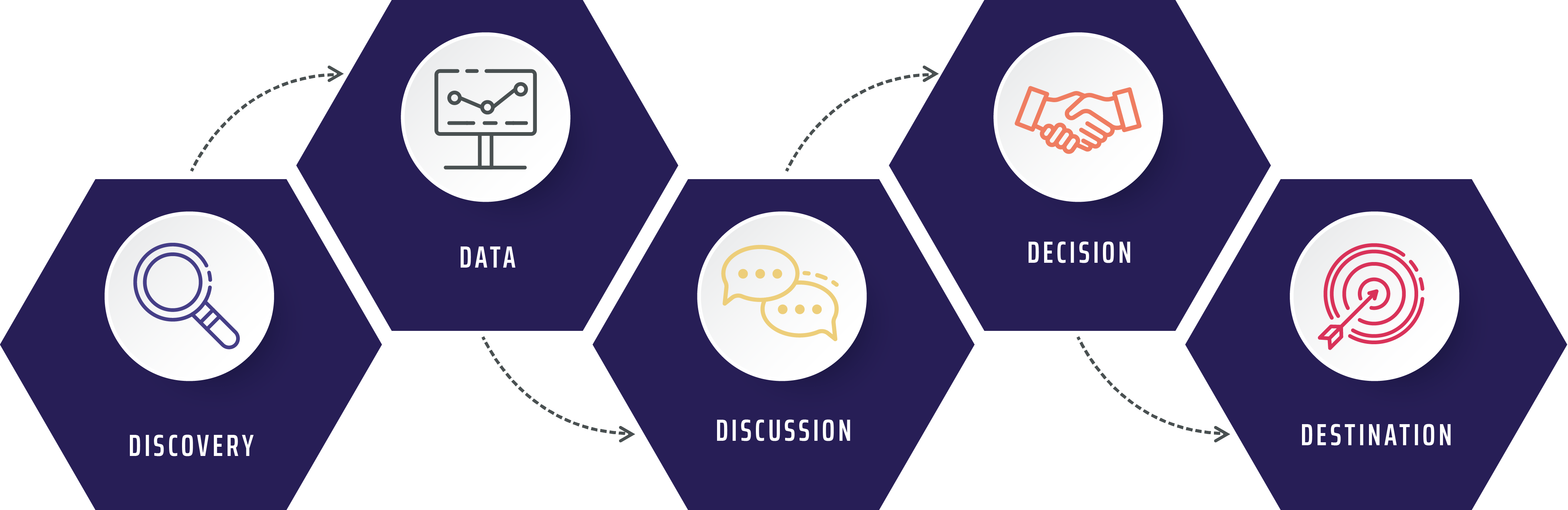 DISCOVERY

DATA

DISCUSSION

DECISION

DESTINATION