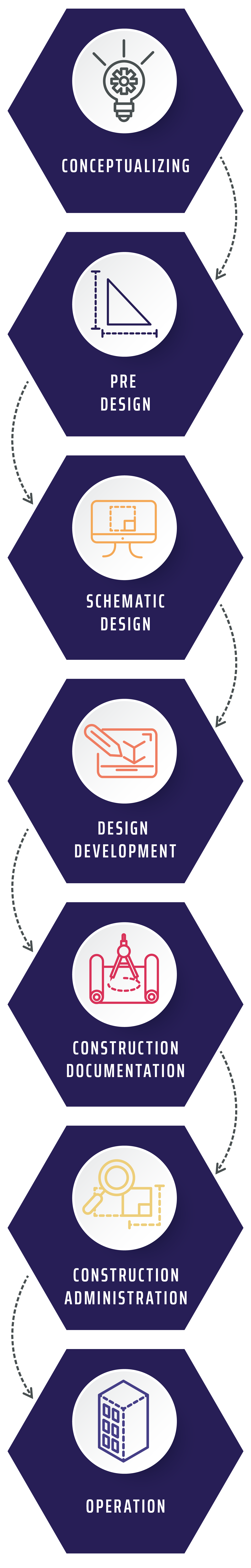 CONCEPTUALIZING

PRE DESIGN

SCHEMATIC DESIGN

DESIGN DEVELOPMENT

CONSTRUCTION DOCUMENTATION

CONSTRUCTION ADMINISTRATION

OPERATION