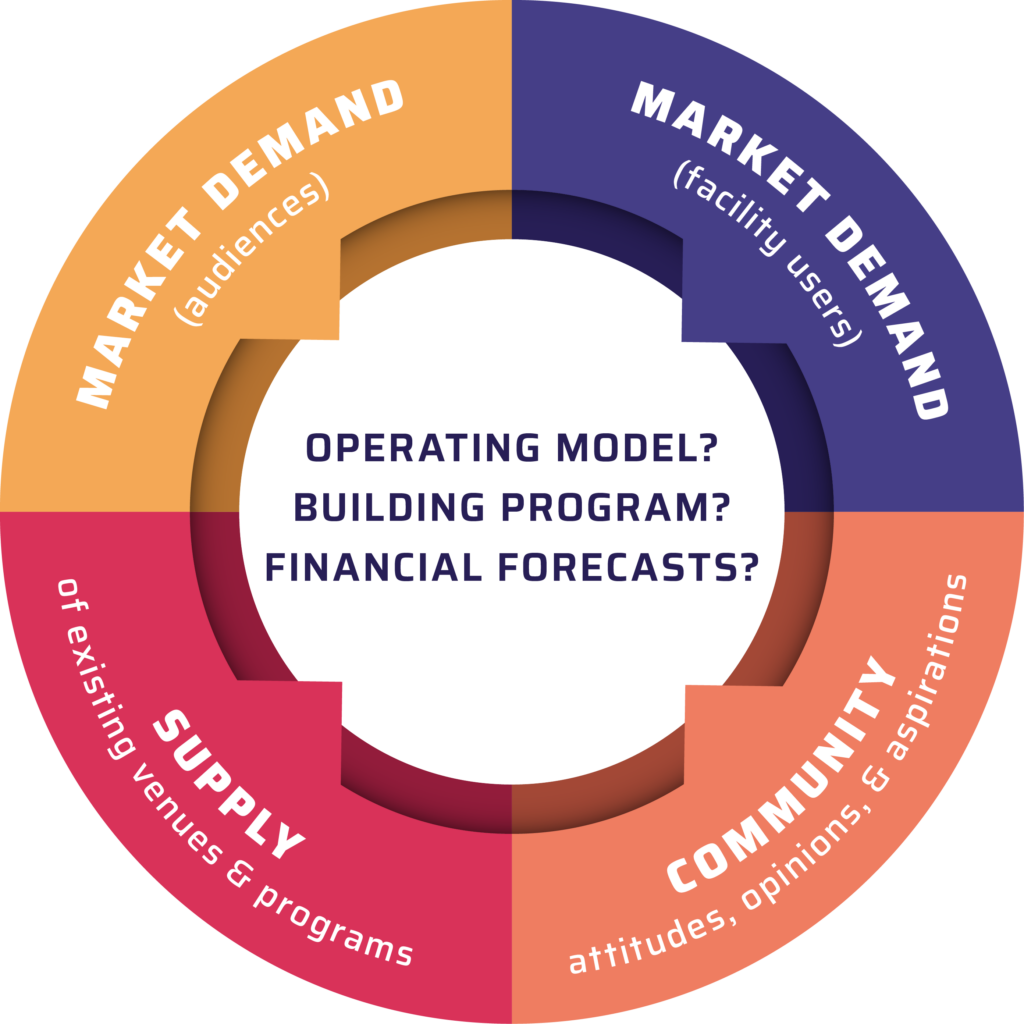 MARKET DEMAND
(audiences)

MARKET DEMAND
(facility users)

OPERATING MODEL?
BUILDING PROGRAM?
FINANCIAL FORECASTS?

SUPPLY
of existing venues & programs

COMMUNITY
attitudes, opinions, & aspirations